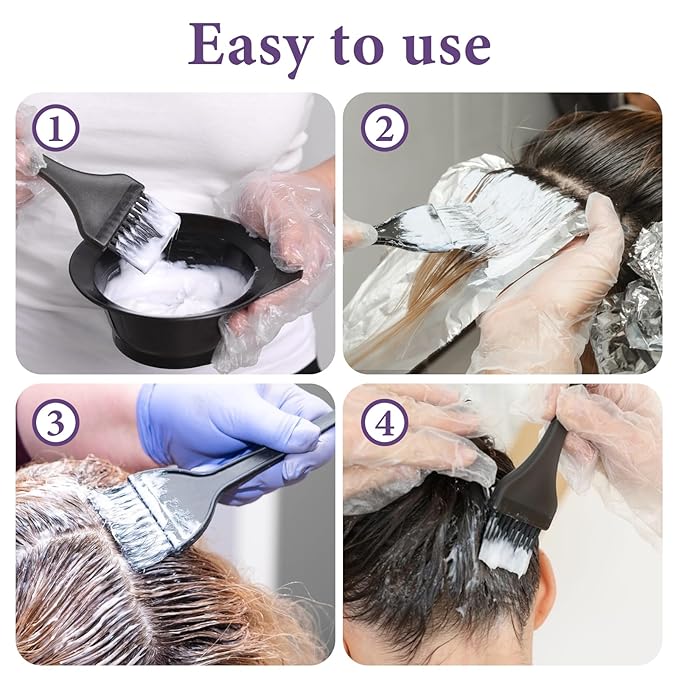 Easy to use

1

2

3

4