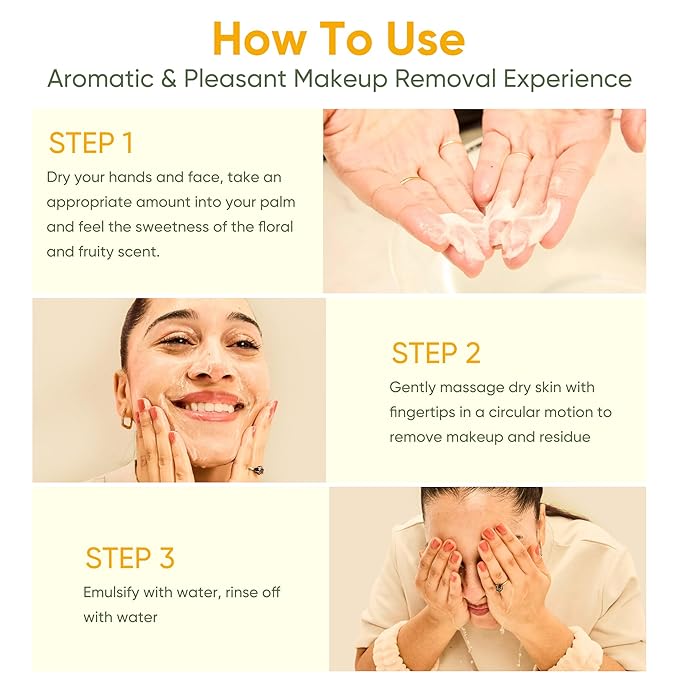 How To Use
Aromatic & Pleasant Makeup Removal Experience

STEP 1
Dry your hands and face, take an appropriate amount into your palm and feel the sweetness of the floral and fruity scent.

STEP 2
Gently massage dry skin with fingertips in a circular motion to remove makeup and residue

STEP 3
Emulsify with water, rinse off with water