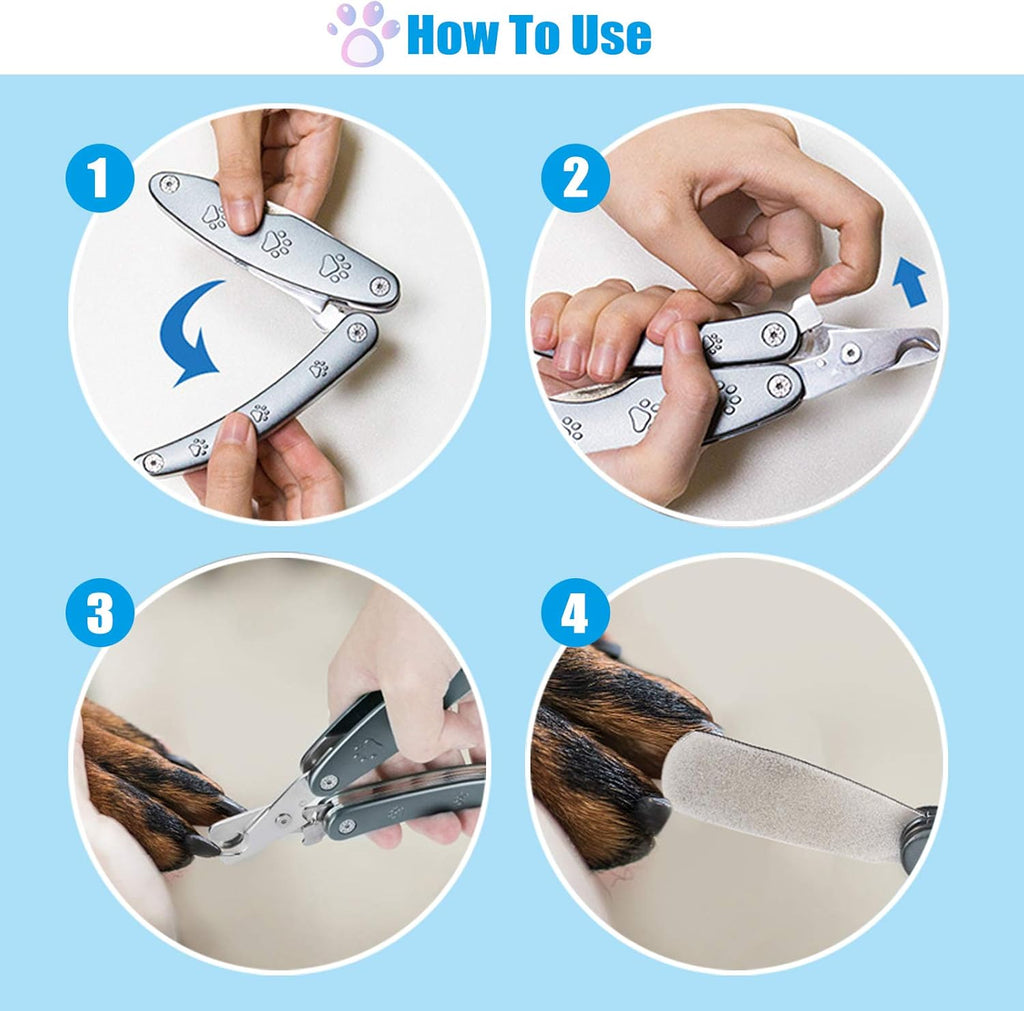 How To Use

1

2

3

4