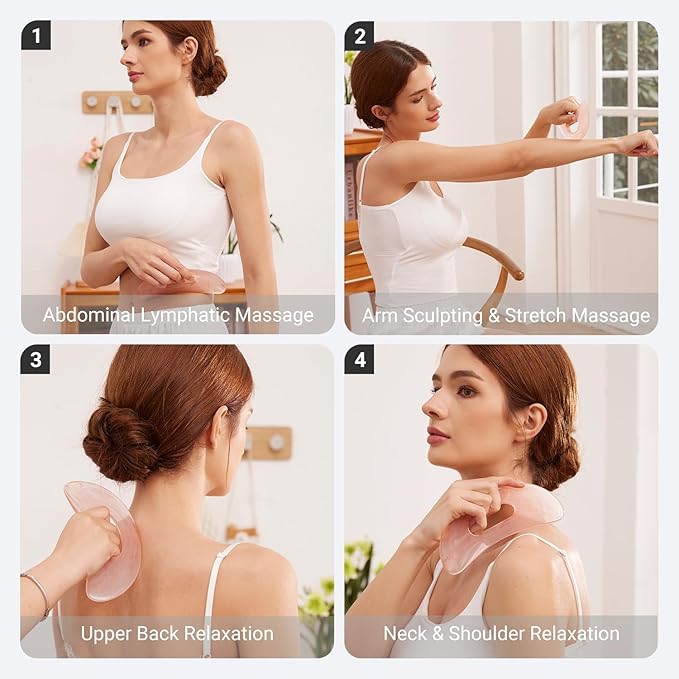 1
Abdominal Lymphatic Massage

2
Arm Sculpting & Stretch Massage

3
Upper Back Relaxation

4
Neck & Shoulder Relaxation