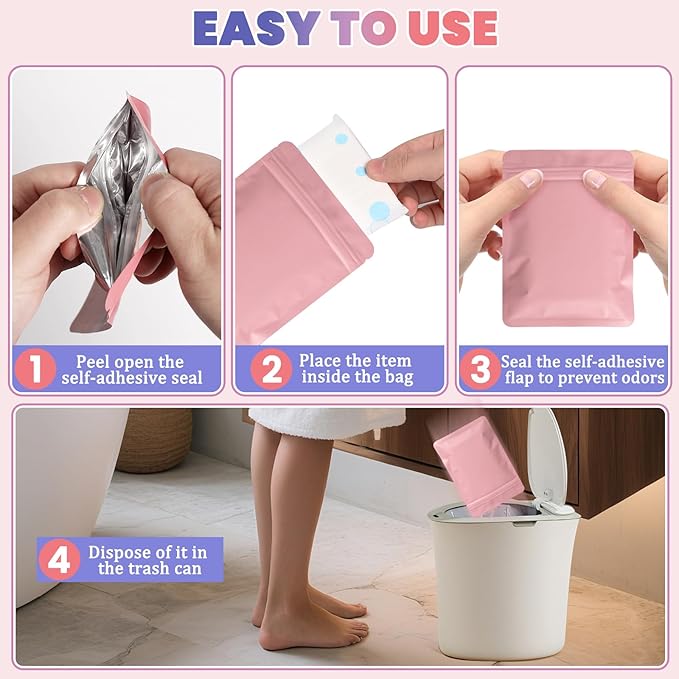 EASY TO USE

1 Peel open the self-adhesive seal

2 Place the item inside the bag

3 Seal the self-adhesive flap to prevent odors

4 Dispose of it in the trash can