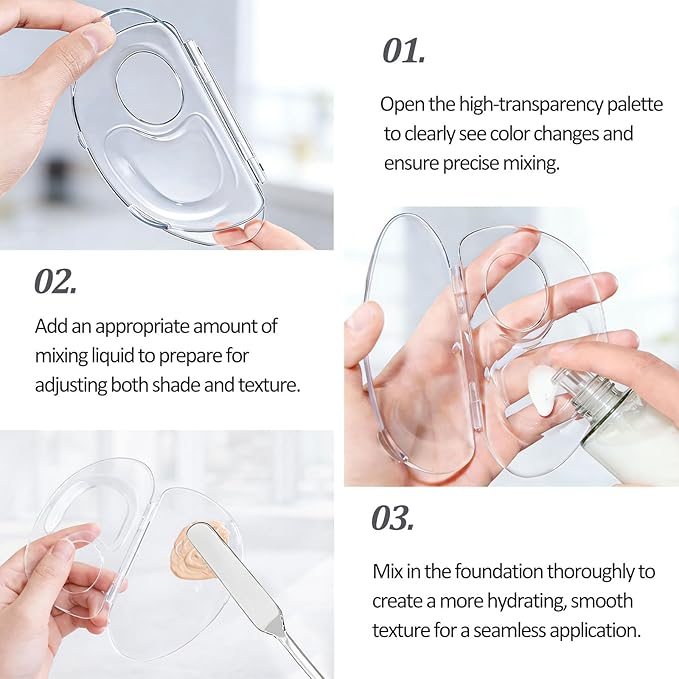 01.

Open the high-transparency palette to clearly see color changes and ensure precise mixing.

02.

Add an appropriate amount of mixing liquid to prepare for adjusting both shade and texture.

03.

Mix in the foundation thoroughly to create a more hydrating, smooth texture for a seamless application.