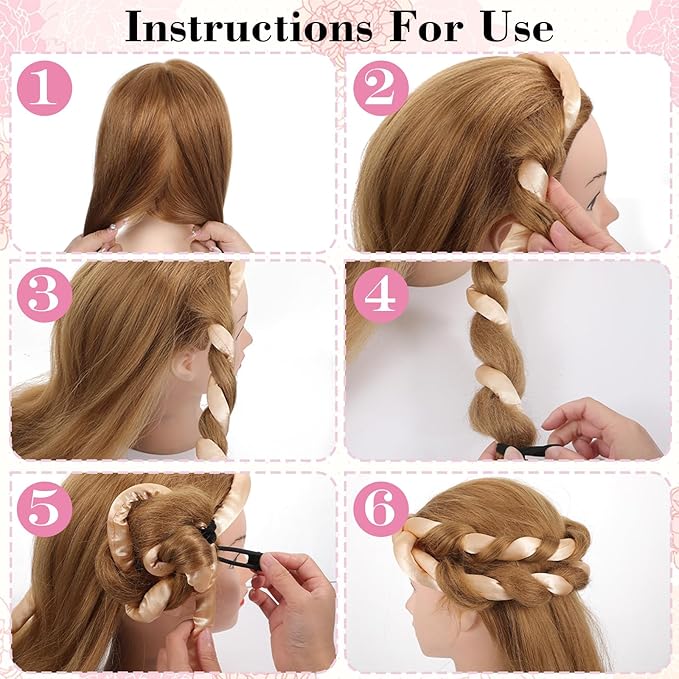 Instructions For Use

1

2

3

4

5

6