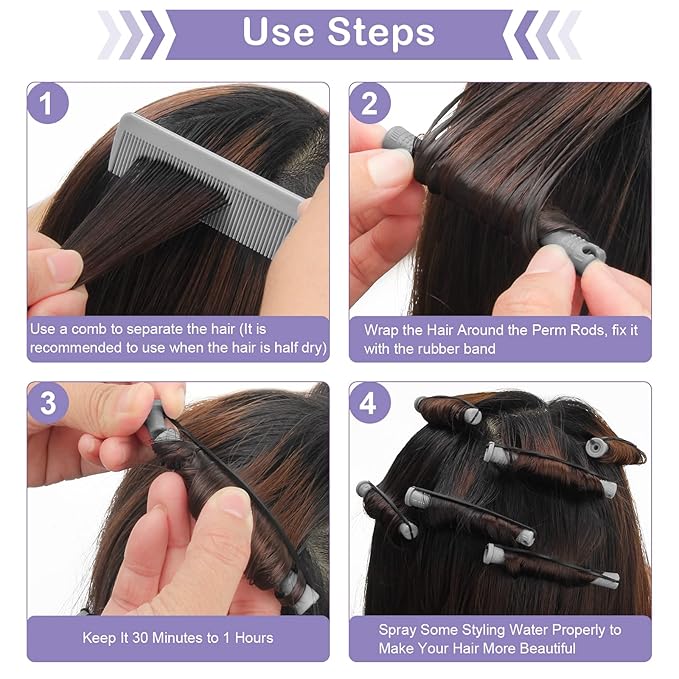 Use Steps

1

Use a comb to separate the hair (It is recommended to use when the hair is half dry)

2

Wrap the Hair Around the Perm Rods, fix it with the rubber band

3

Keep It 30 Minutes to 1 Hours

4

Spray Some Styling Water Properly to Make Your Hair More Beautiful