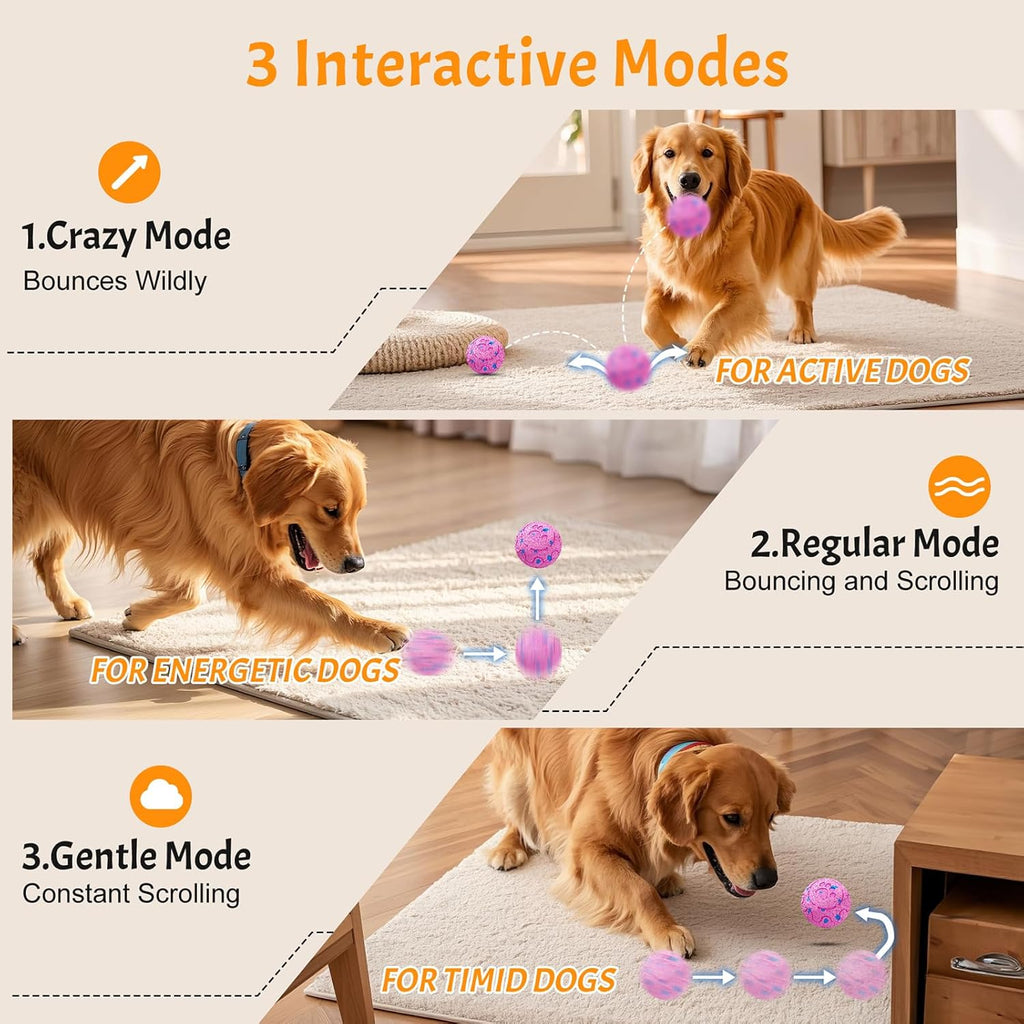 3 Interactive Modes

1.Crazy Mode
Bounces Wildly

FOR ACTIVE DOGS

2.Regular Mode
Bouncing and Scrolling

FOR ENERGETIC DOGS

3.Gentle Mode
Constant Scrolling

FOR TIMID DOGS