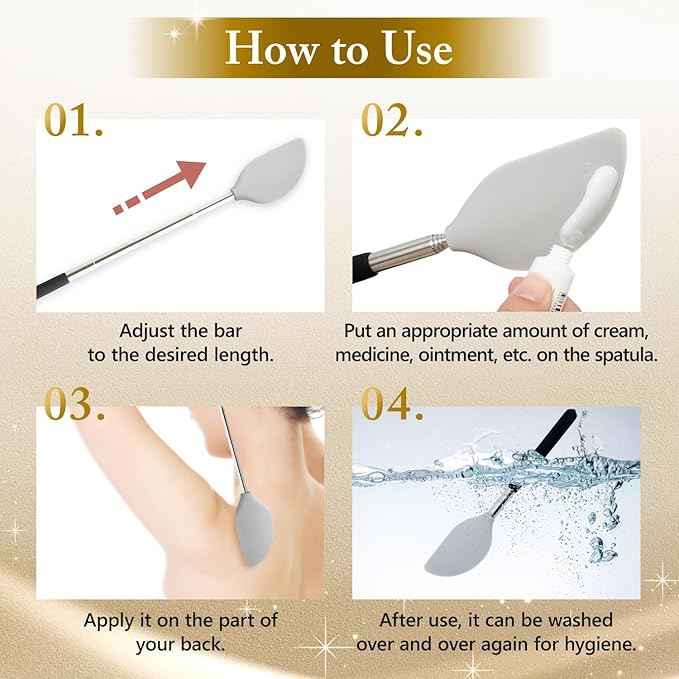 How to Use

01.

Adjust the bar to the desired length.

02.

Put an appropriate amount of cream, medicine, ointment, etc. on the spatula.

03.

Apply it on the part of your back.

04.

After use, it can be washed over and over again for hygiene.