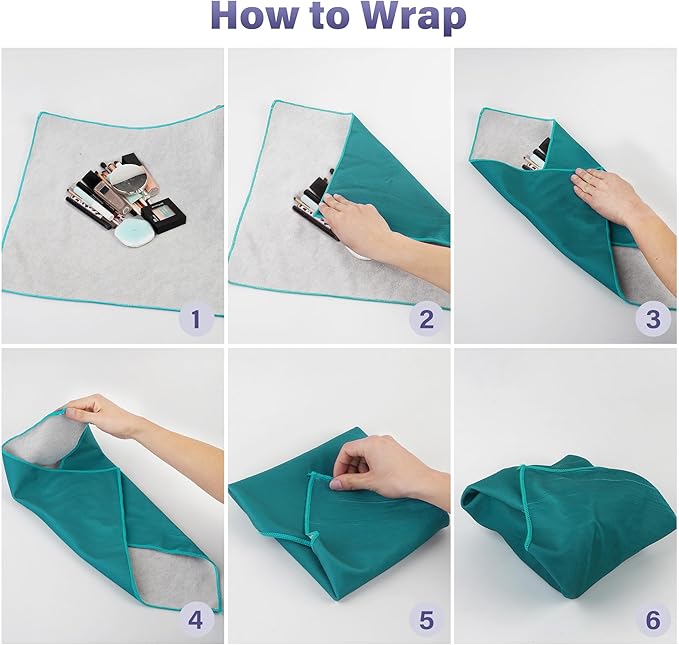 How to Wrap

1

2

3

4

5

6