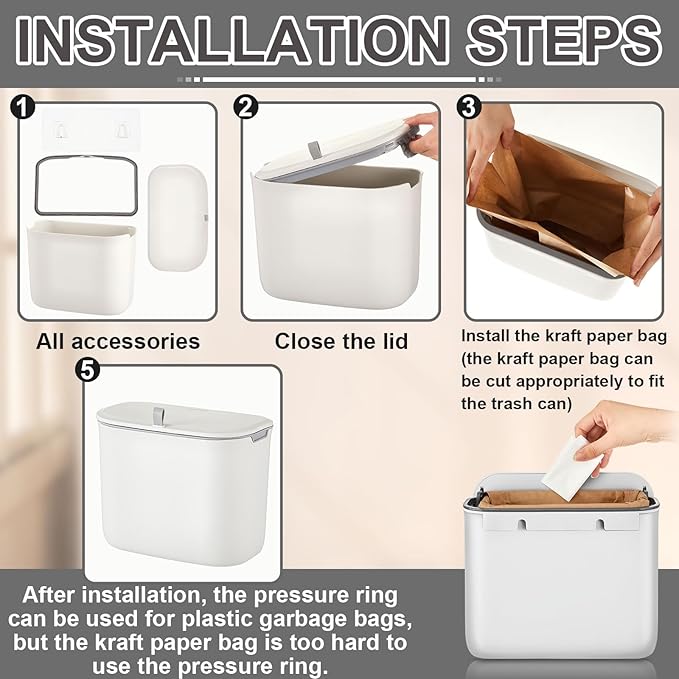 INSTALLATION STEPS

1

All accessories

2

Close the lid

3

Install the kraft paper bag (the kraft paper bag can be cut appropriately to fit the trash can)

5

After installation, the pressure ring can be used for plastic garbage bags, but the kraft paper bag is too hard to use the pressure ring.