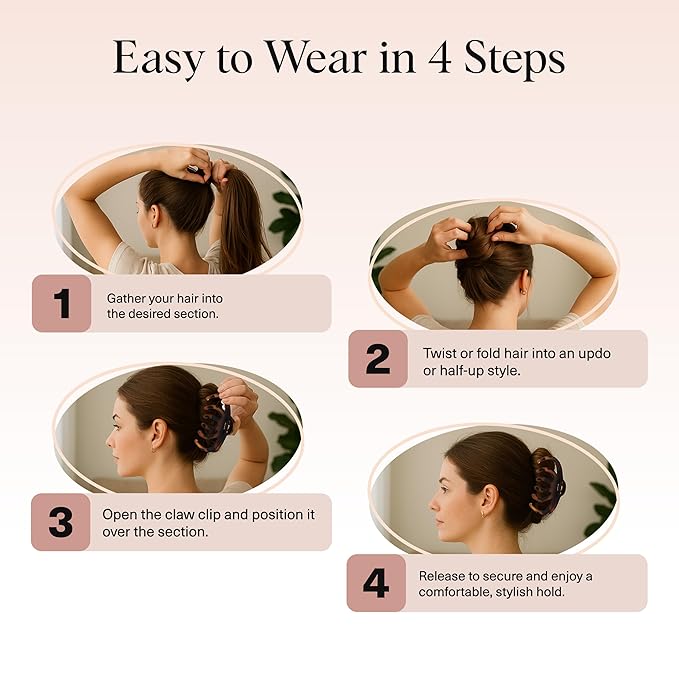 Easy to Wear in 4 Steps

1 Gather your hair into the desired section.

2 Twist or fold hair into an updo or half-up style.

3 Open the claw clip and position it over the section.

4 Release to secure and enjoy a comfortable, stylish hold.