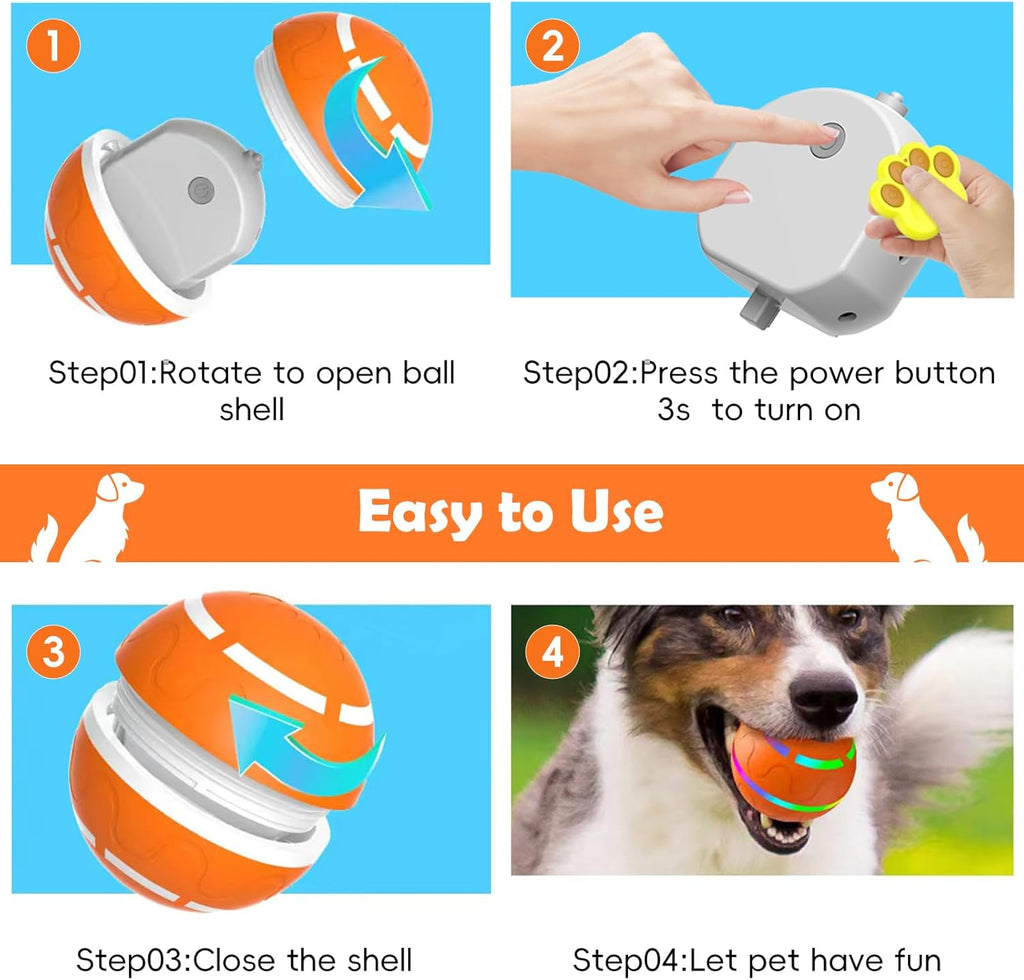 1

Step01:Rotate to open ball shell

2

Step02:Press the power button 3s to turn on

Easy to Use

3

Step03:Close the shell

4

Step04:Let pet have fun