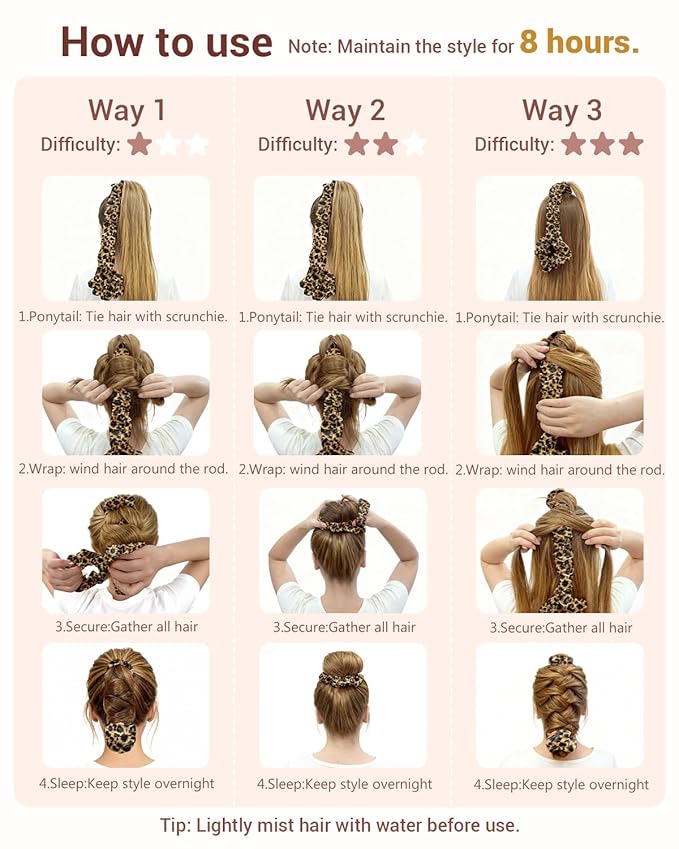 How to use Note: Maintain the style for 8 hours.

Way 1
Difficulty:

1.Ponytail: Tie hair with scrunchie.

2.Wrap: wind hair around the rod.

3.Secure:Gather all hair

4.Sleep:Keep style overnight

Way 2
Difficulty:

1.Ponytail: Tie hair with scrunchie.

2.Wrap: wind hair around the rod.

3.Secure:Gather all hair

4.Sleep:Keep style overnight

Way 3
Difficulty:

1.Ponytail: Tie hair with scrunchie.

2.Wrap: wind hair around the rod.

3.Secure:Gather all hair

4.Sleep:Keep style overnight

Tip: Lightly mist hair with water before use.