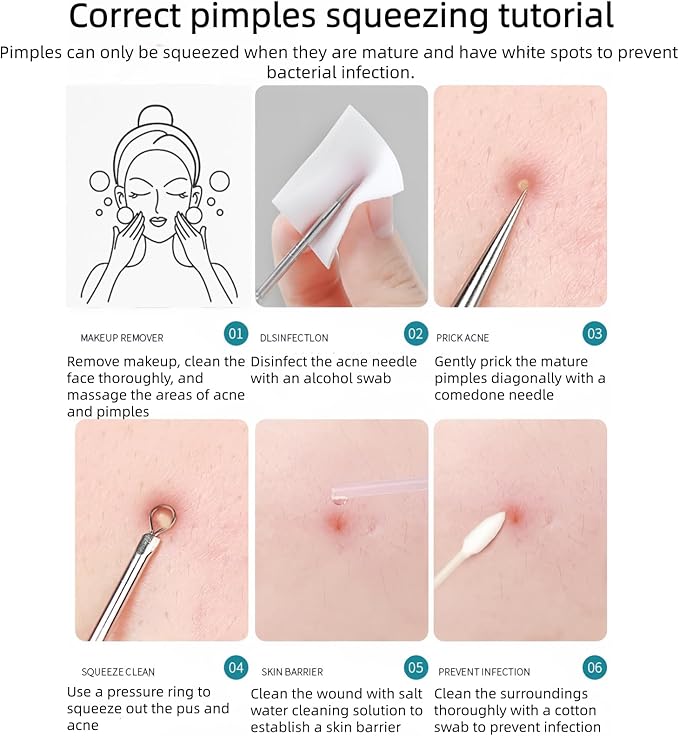 Correct pimples squeezing tutorial

Pimples can only be squeezed when they are mature and have white spots to prevent bacterial infection.

MAKEUP REMOVER
01
Remove makeup, clean the face thoroughly, and massage the areas of acne and pimples

DLSINFECTLON
02
Disinfect the acne needle with an alcohol swab

PRICK ACNE
03
Gently prick the mature pimples diagonally with a comedone needle

SQUEEZE CLEAN
04
Use a pressure ring to squeeze out the pus and acne

SKIN BARRIER
05
Clean the wound with salt water cleaning solution to establish a skin barrier

PREVENT INFECTION
06
Clean the surroundings thoroughly with a cotton swab to prevent infection