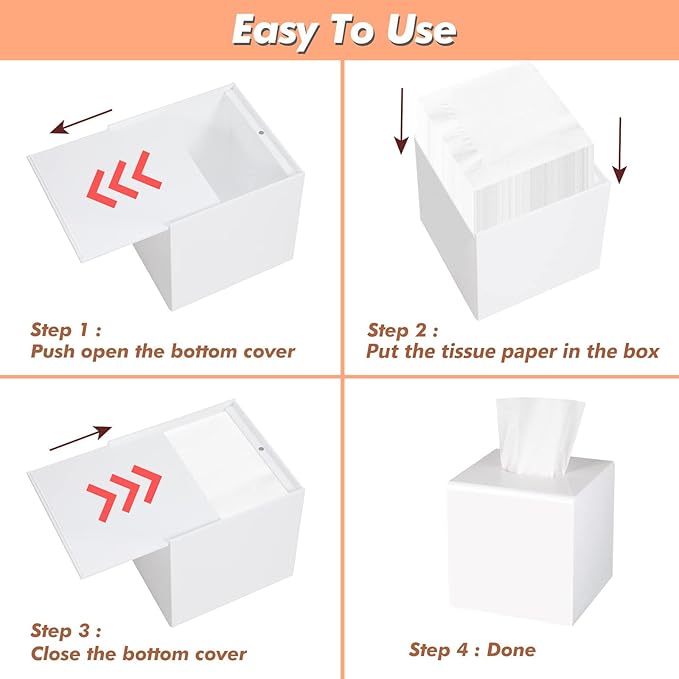 Easy To Use

Step 1 :
Push open the bottom cover

Step 2 :
Put the tissue paper in the box

Step 3 :
Close the bottom cover

Step 4 : Done