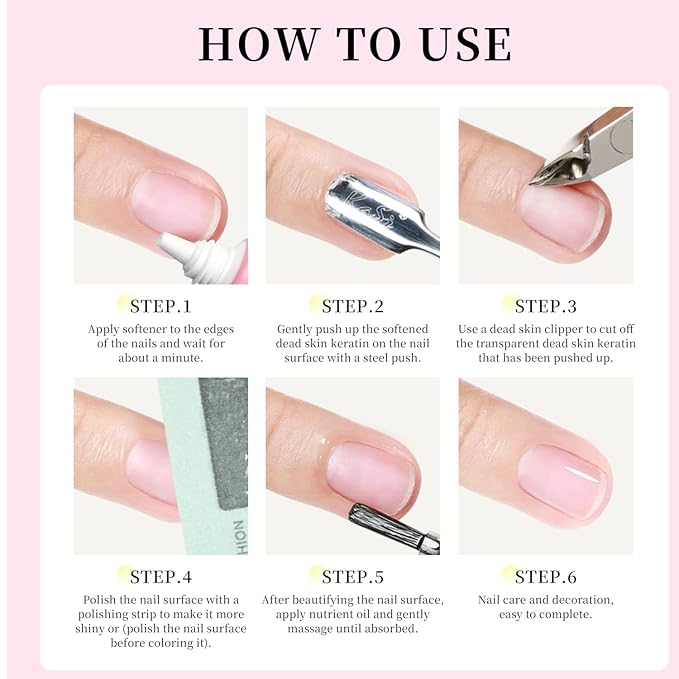 HOW TO USE

KaSi

STEP.1

Apply softener to the edges of the nails and wait for about a minute.

STEP.2

Gently push up the softened dead skin keratin on the nail surface with a steel push.

STEP.3

Use a dead skin clipper to cut off the transparent dead skin keratin that has been pushed up.

HION

STEP.4

Polish the nail surface with a polishing strip to make it more shiny or (polish the nail surface before coloring it).

STEP.5

After beautifying the nail surface, apply nutrient oil and gently massage until absorbed.

STEP.6

Nail care and decoration, easy to complete.