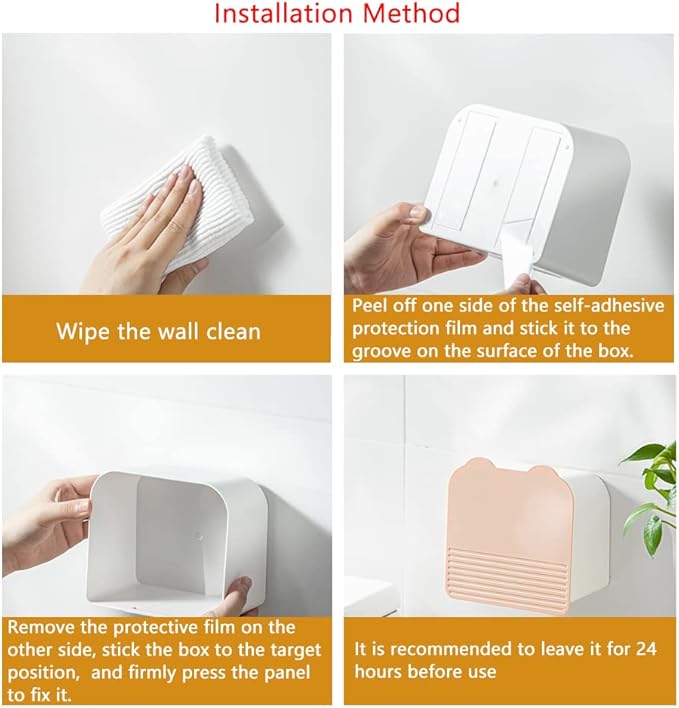 Installation Method

Wipe the wall clean

Peel off one side of the self-adhesive protection film and stick it to the groove on the surface of the box.

Remove the protective film on the other side, stick the box to the target position,  and firmly press the panel to fix it.

It is recommended to leave it for 24 hours before use