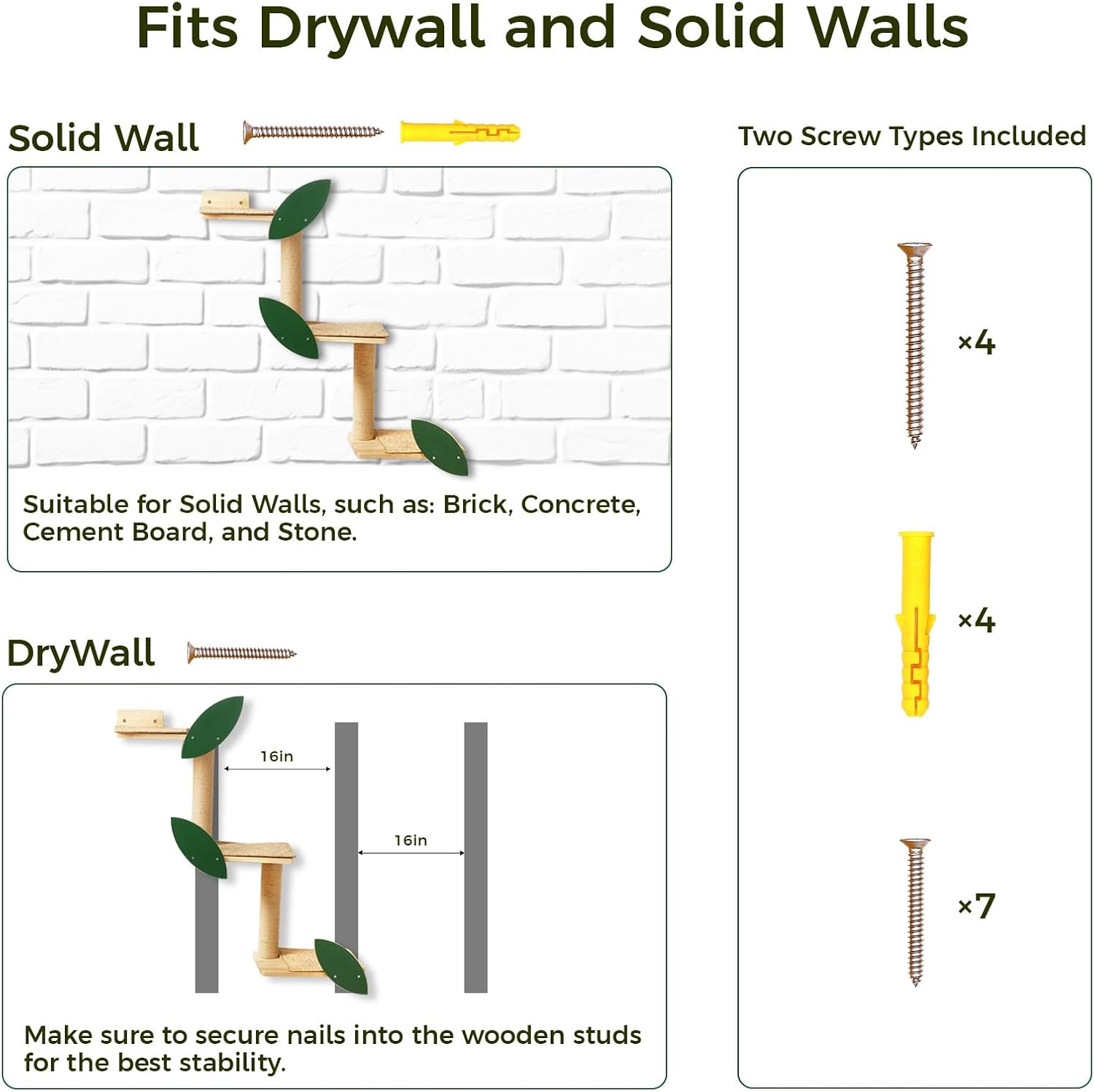 Fits Drywall and Solid Walls

Solid Wall

Suitable for Solid Walls, such as: Brick, Concrete, Cement Board, and Stone.

DryWall

16in

16in

Make sure to secure nails into the wooden studs for the best stability.

Two Screw Types Included

×4

×4

×7