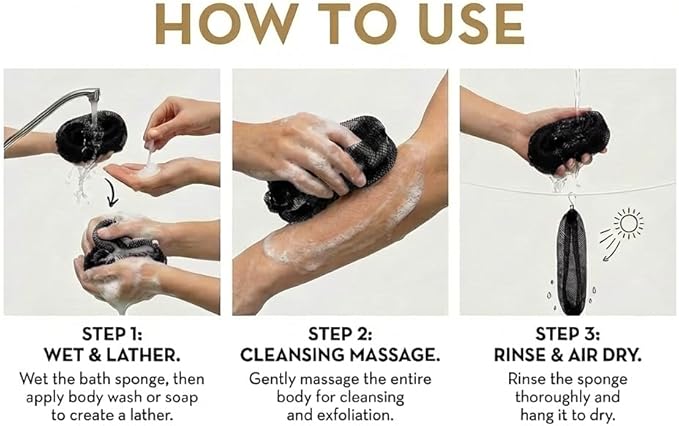 HOW TO USE

STEP 1:
WET & LATHER.
Wet the bath sponge, then apply body wash or soap to create a lather.

STEP 2:
CLEANSING MASSAGE.
Gently massage the entire body for cleansing and exfoliation.

STEP 3:
RINSE & AIR DRY.
Rinse the sponge thoroughly and hang it to dry.