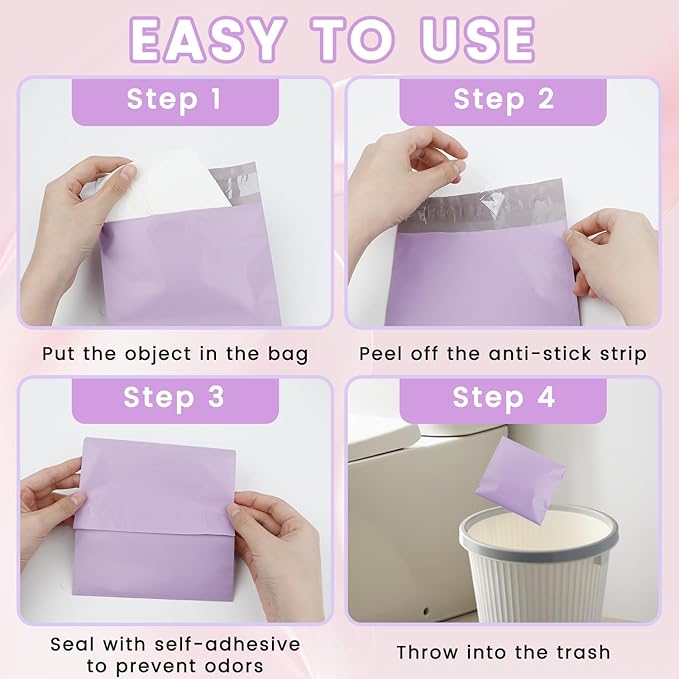 EASY TO USE

Step 1

Put the object in the bag

Step 2

Peel off the anti-stick strip

Step 3

Seal with self-adhesive to prevent odors

Step 4

Throw into the trash