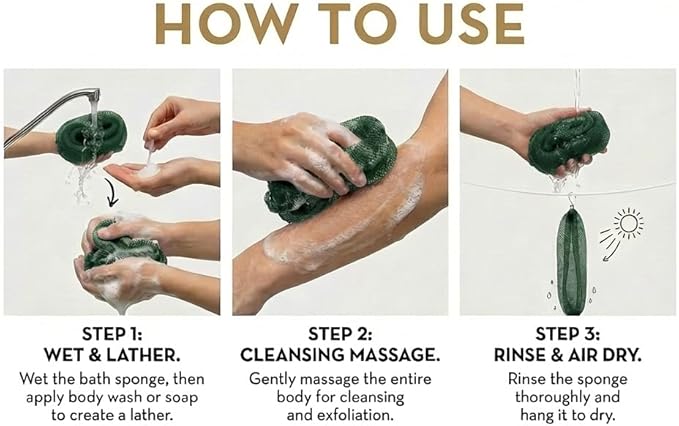 HOW TO USE

STEP 1:
WET & LATHER.
Wet the bath sponge, then apply body wash or soap to create a lather.

STEP 2:
CLEANSING MASSAGE.
Gently massage the entire body for cleansing and exfoliation.

STEP 3:
RINSE & AIR DRY.
Rinse the sponge thoroughly and hang it to dry.