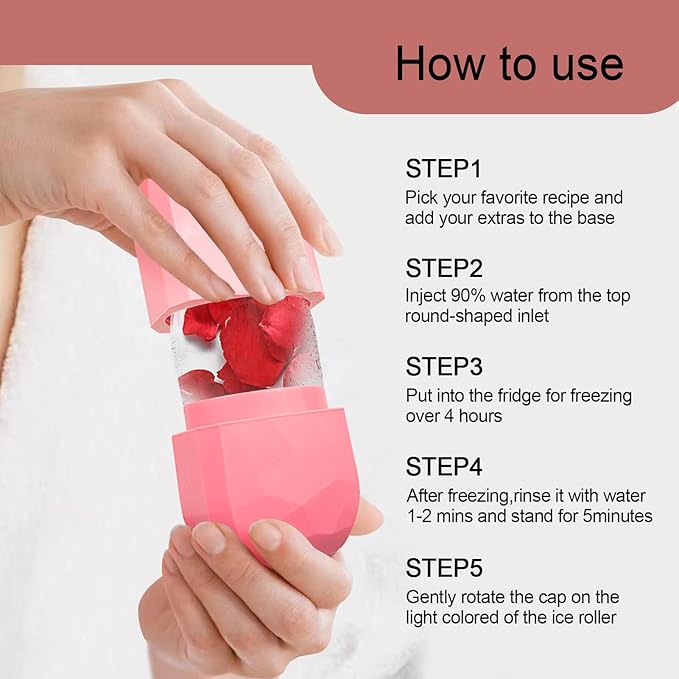 How to use

STEP1
Pick your favorite recipe and add your extras to the base

STEP2
Inject 90% water from the top round-shaped inlet

STEP3
Put into the fridge for freezing over 4 hours

STEP4
After freezing,rinse it with water 1-2 mins and stand for 5minutes

STEP5
Gently rotate the cap on the light colored of the ice roller