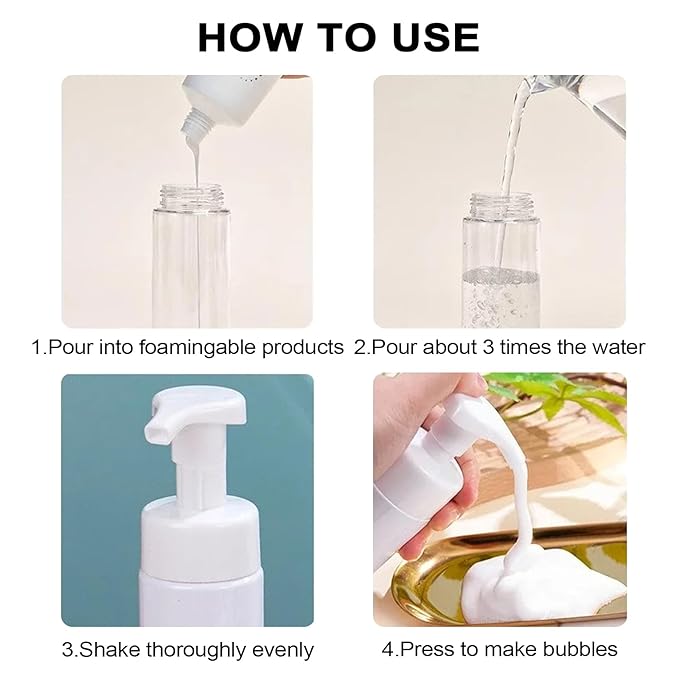 HOW TO USE

1.Pour into foamingable products

2.Pour about 3 times the water

3.Shake thoroughly evenly

4.Press to make bubbles