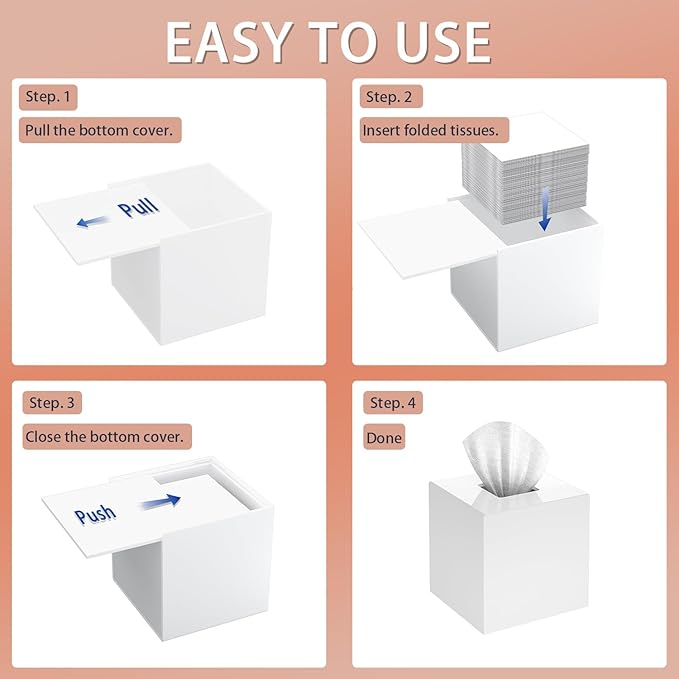 EASY TO USE

Step. 1

Pull the bottom cover.

Pull

Step. 2

Insert folded tissues.

Step. 3

Close the bottom cover.

Push

Step. 4

Done