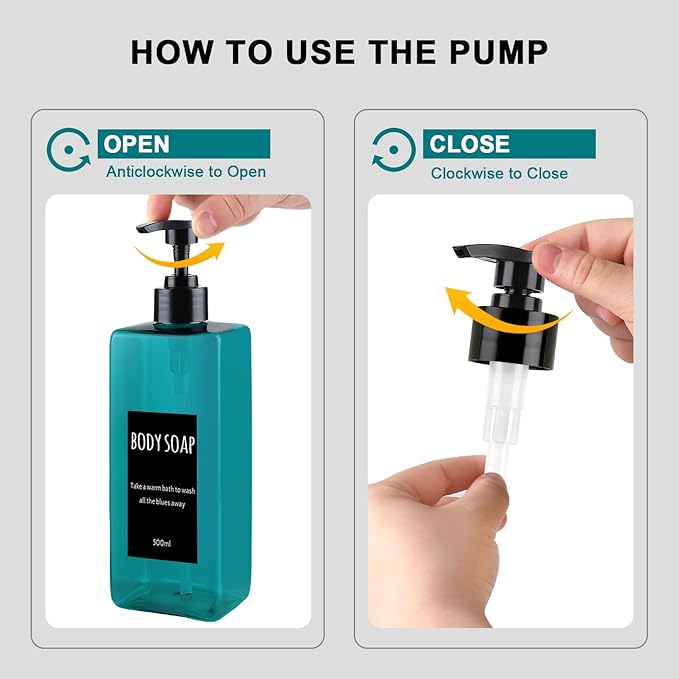 HOW TO USE THE PUMP

OPEN
Anticlockwise to Open

BODY SOAP
Take a warm bath to wash all the blues away
500ml

CLOSE
Clockwise to Close