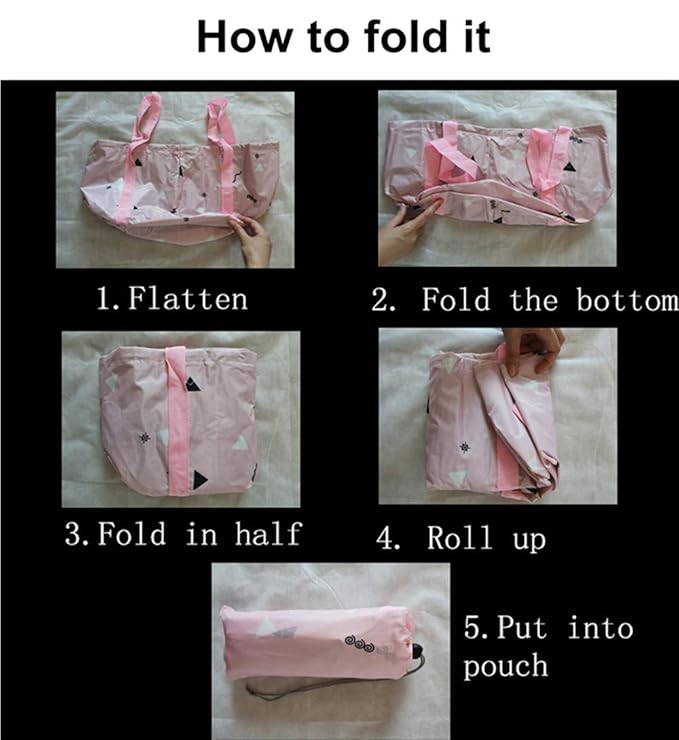 How to fold it

1. Flatten

2. Fold the bottom

3. Fold in half

4. Roll up

5. Put into pouch