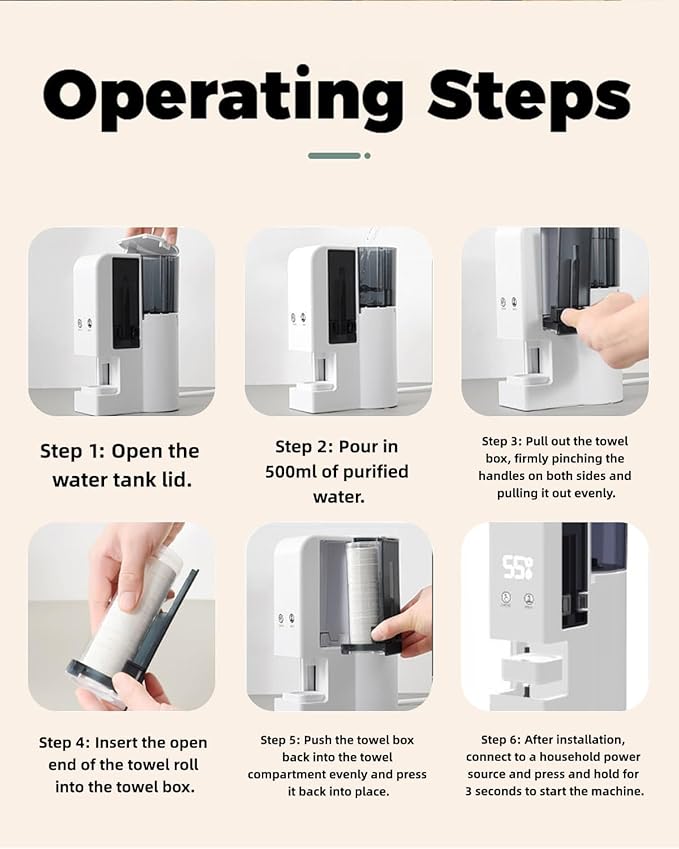 Operating Steps

Step 1: Open the water tank lid.

Step 2: Pour in 500ml of purified water.

Step 3: Pull out the towel box, firmly pinching the handles on both sides and pulling it out evenly.

55°

Step 4: Insert the open end of the towel roll into the towel box.

Step 5: Push the towel box back into the towel compartment evenly and press it back into place.

Step 6: After installation, connect to a household power source and press and hold for 3 seconds to start the machine.