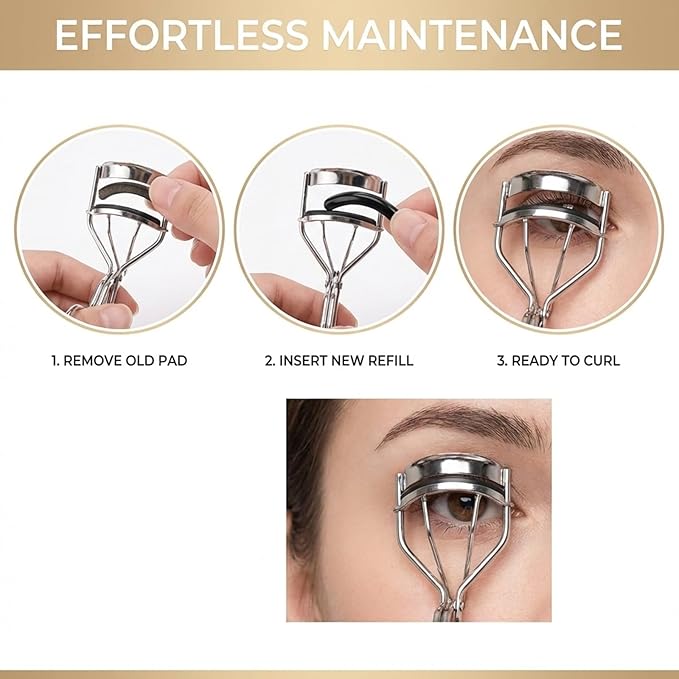 EFFORTLESS MAINTENANCE

1. REMOVE OLD PAD

2. INSERT NEW REFILL

3. READY TO CURL