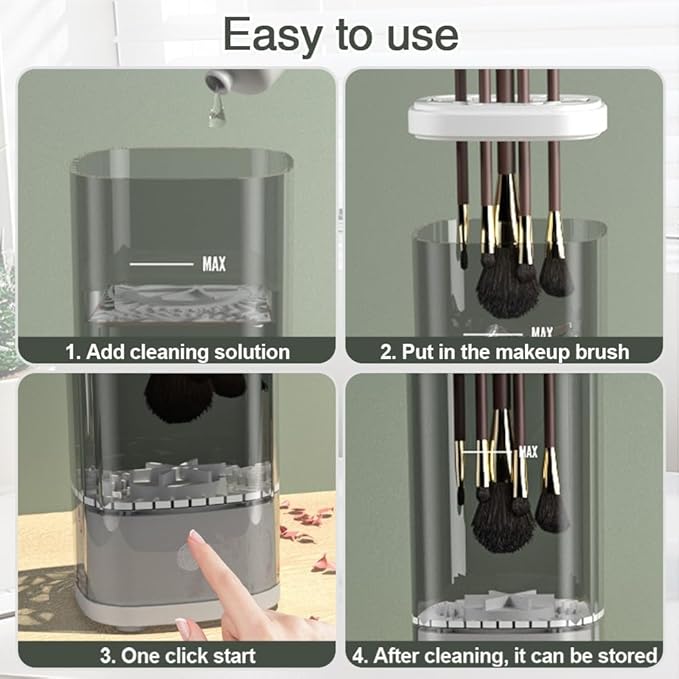 Easy to use

MAX

1. Add cleaning solution

MAX

2. Put in the makeup brush

3. One click start

MAX

4. After cleaning, it can be stored