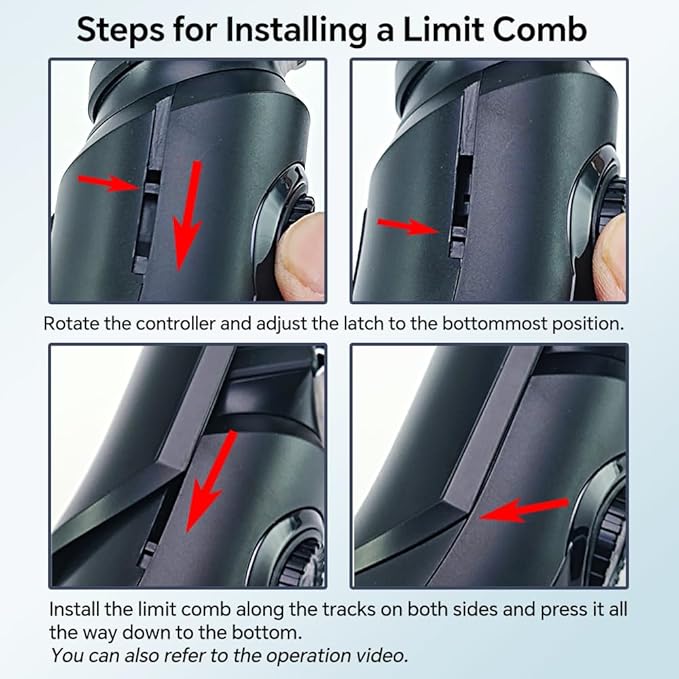 Steps for Installing a Limit Comb

Rotate the controller and adjust the latch to the bottommost position.

Install the limit comb along the tracks on both sides and press it all the way down to the bottom.
You can also refer to the operation video.