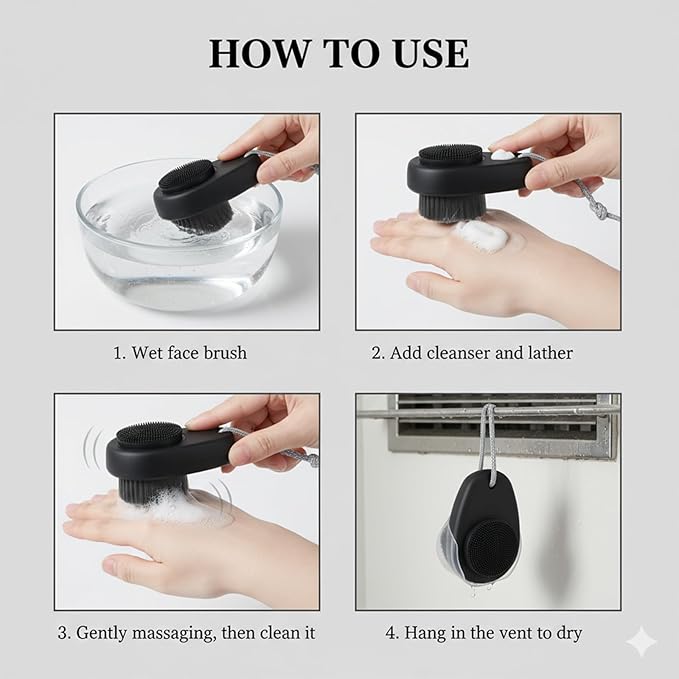 HOW TO USE

1. Wet face brush

2. Add cleanser and lather

3. Gently massaging, then clean it

4. Hang in the vent to dry