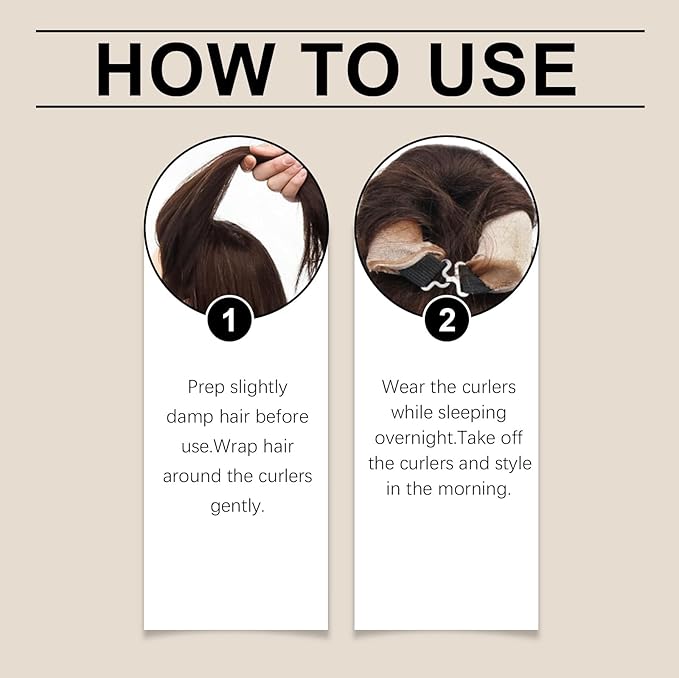 HOW TO USE

1

Prep slightly damp hair before use.Wrap hair around the curlers gently.

2

Wear the curlers while sleeping overnight.Take off the curlers and style in the morning.