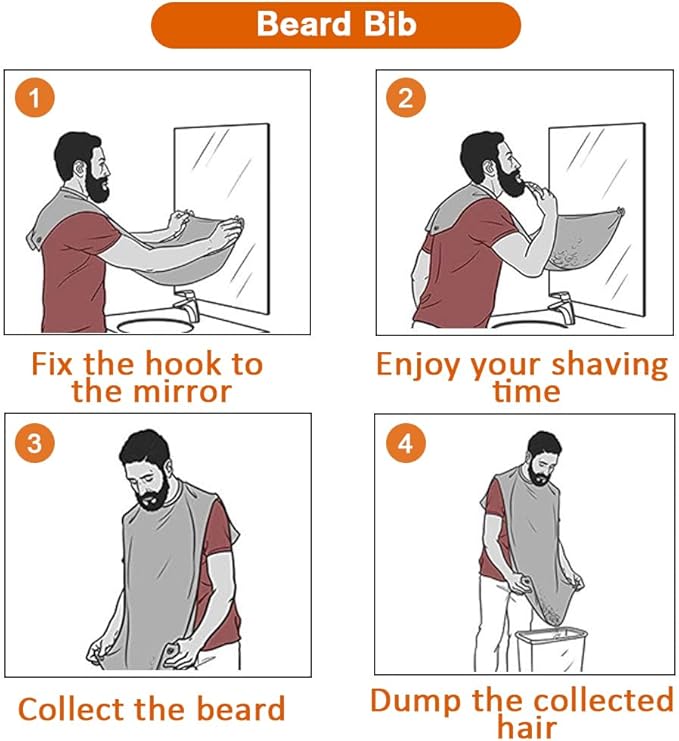 Beard Bib

1

Fix the hook to the mirror

2

Enjoy your shaving time

3

Collect the beard

4

Dump the collected hair