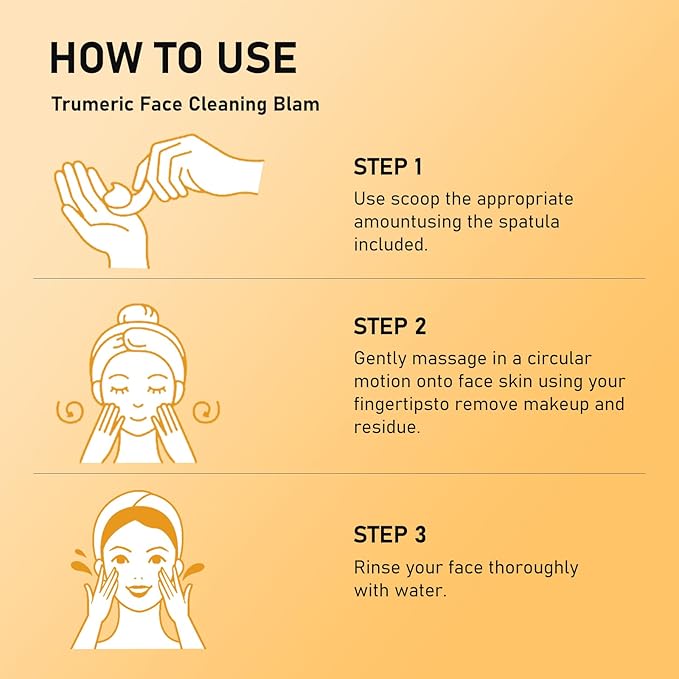 HOW TO USE

Trumeric Face Cleaning Blam

STEP 1

Use scoop the appropriate amountusing the spatula included.

STEP 2

Gently massage in a circular motion onto face skin using your fingertipsto remove makeup and residue.

STEP 3

Rinse your face thoroughly with water.