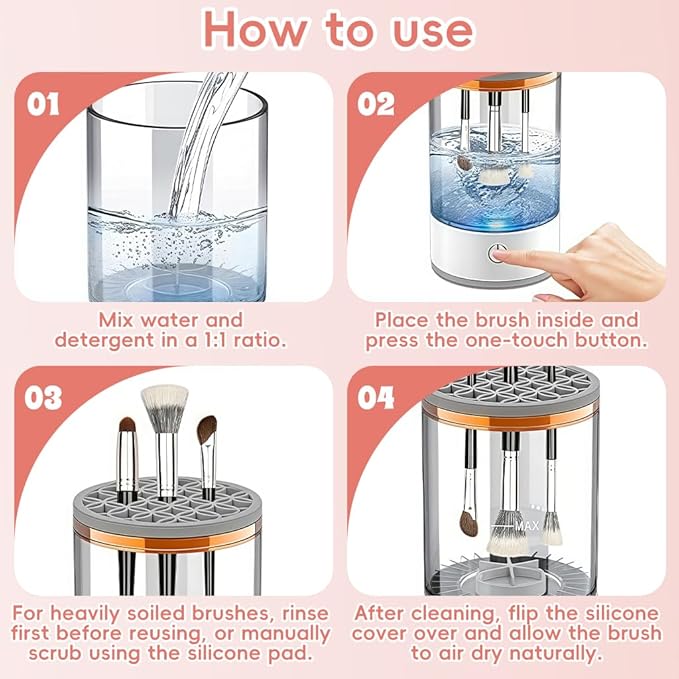 How to use

01

Mix water and detergent in a 1:1 ratio.

02

Place the brush inside and press the one-touch button.

03

For heavily soiled brushes, rinse first before reusing, or manually scrub using the silicone pad.

04

MAX

After cleaning, flip the silicone cover over and allow the brush to air dry naturally.