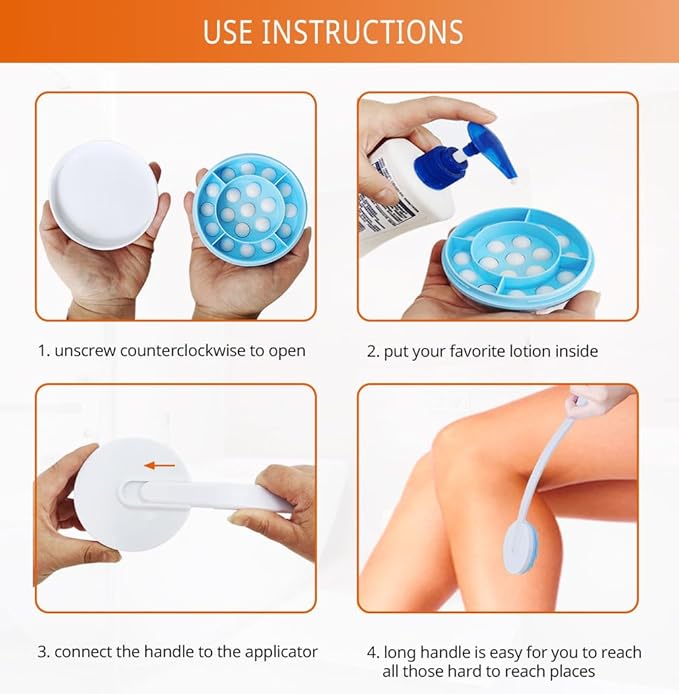 USE INSTRUCTIONS

1. unscrew counterclockwise to open

2. put your favorite lotion inside

3. connect the handle to the applicator

4. long handle is easy for you to reach all those hard to reach places