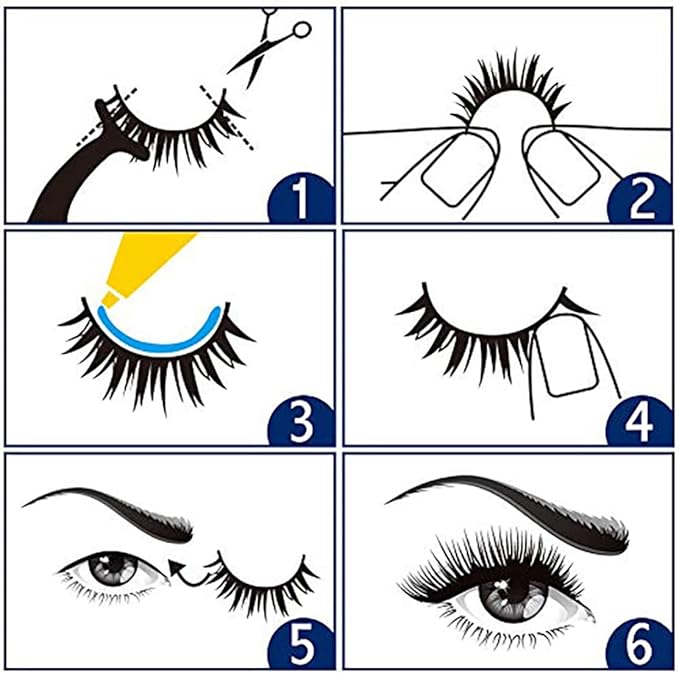 1
2
3
4
5
6