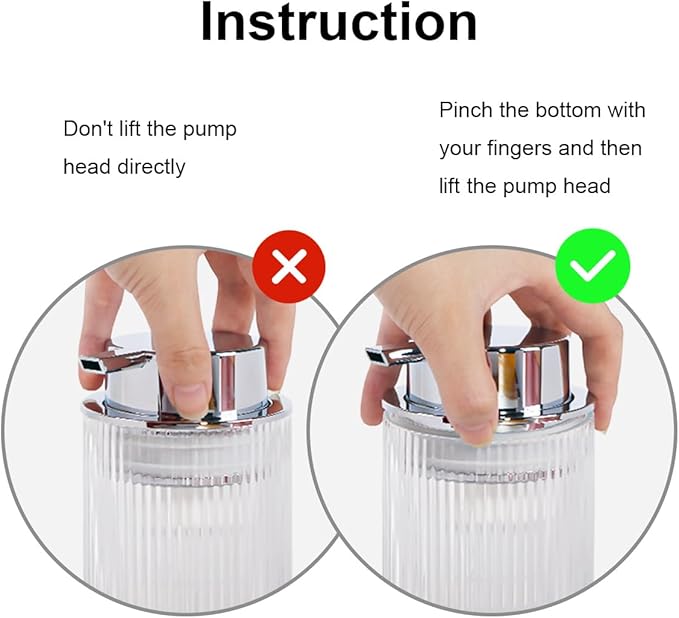 Instruction

Don't lift the pump head directly

Pinch the bottom with your fingers and then lift the pump head