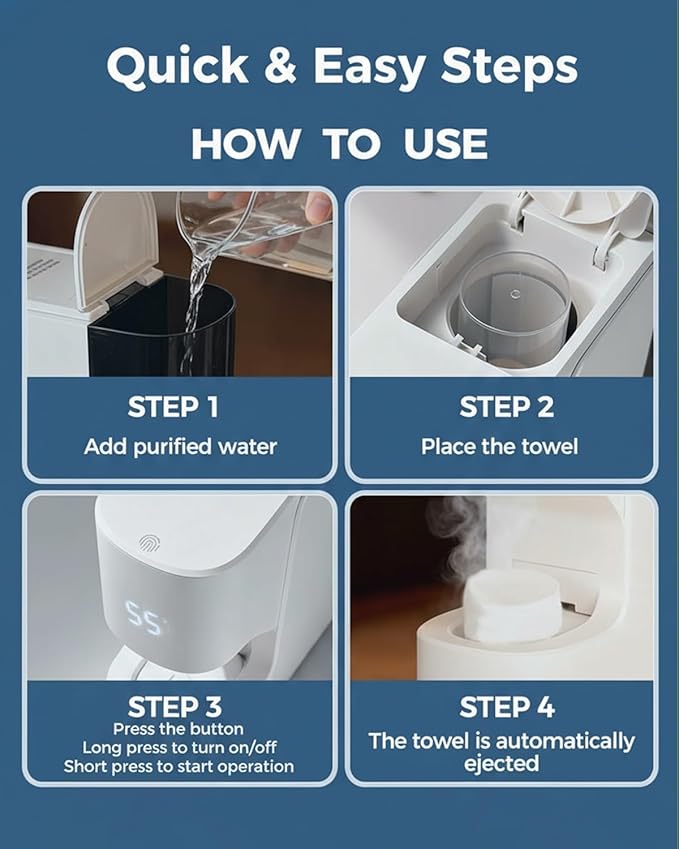 Quick & Easy Steps

HOW TO USE

STEP 1
Add purified water

STEP 2
Place the towel

55

STEP 3
Press the button
Long press to turn on/off
Short press to start operation

STEP 4
The towel is automatically ejected