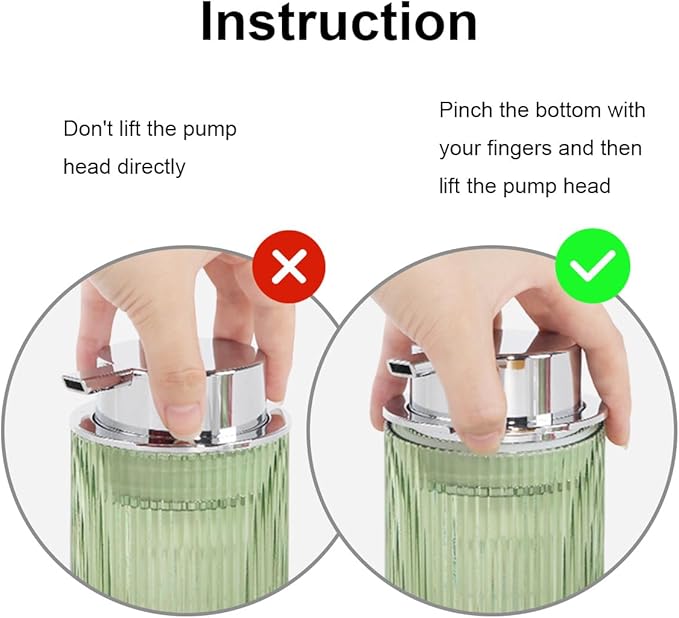 Instruction

Don't lift the pump head directly

Pinch the bottom with your fingers and then lift the pump head