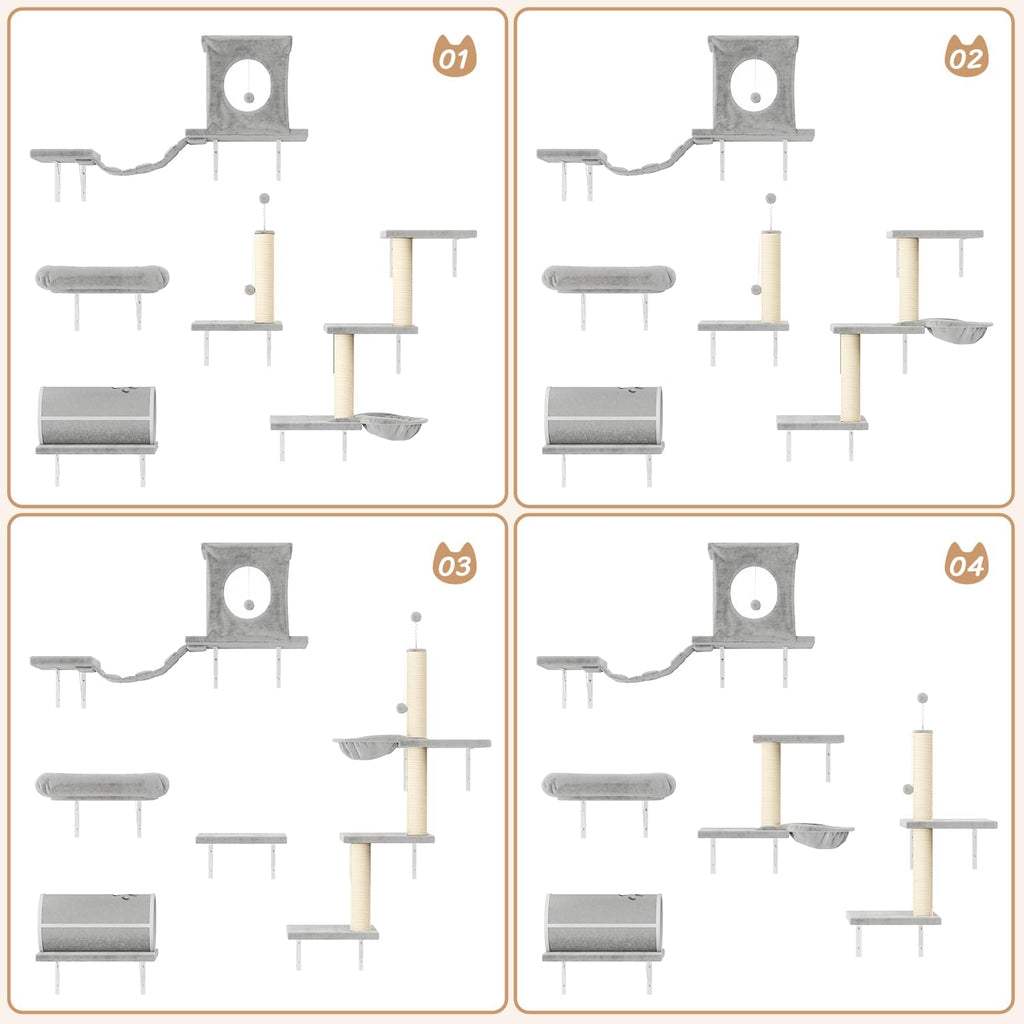 01

02

03

04