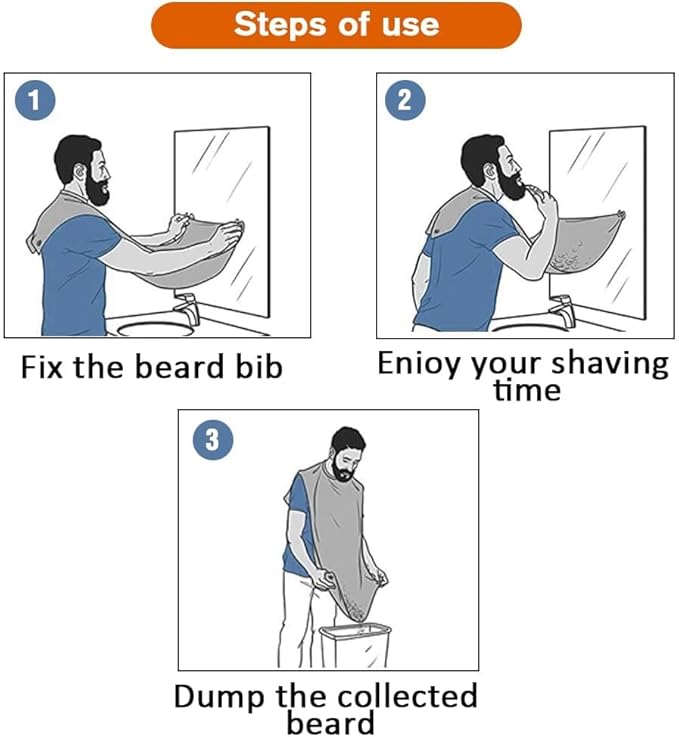 Steps of use

1

Fix the beard bib

2

Enioy your shaving time

3

Dump the collected beard